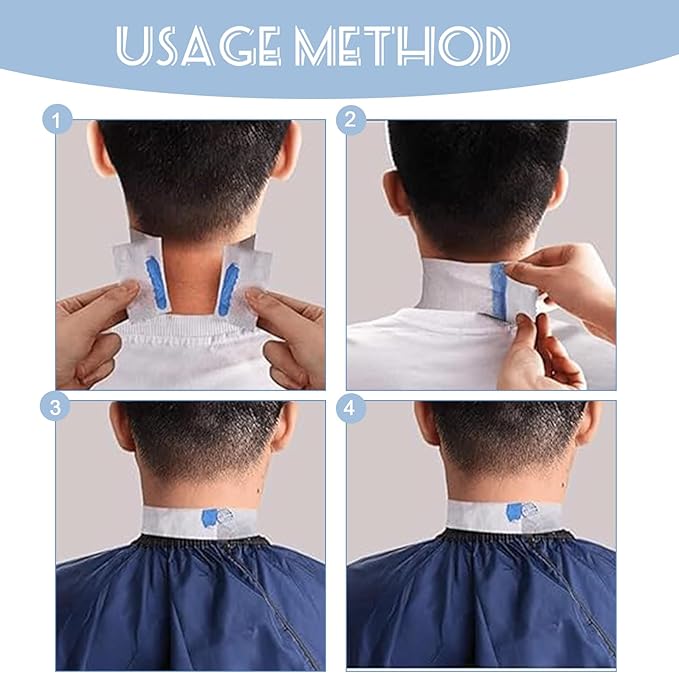 USAGE METHOD

1

2

3

4